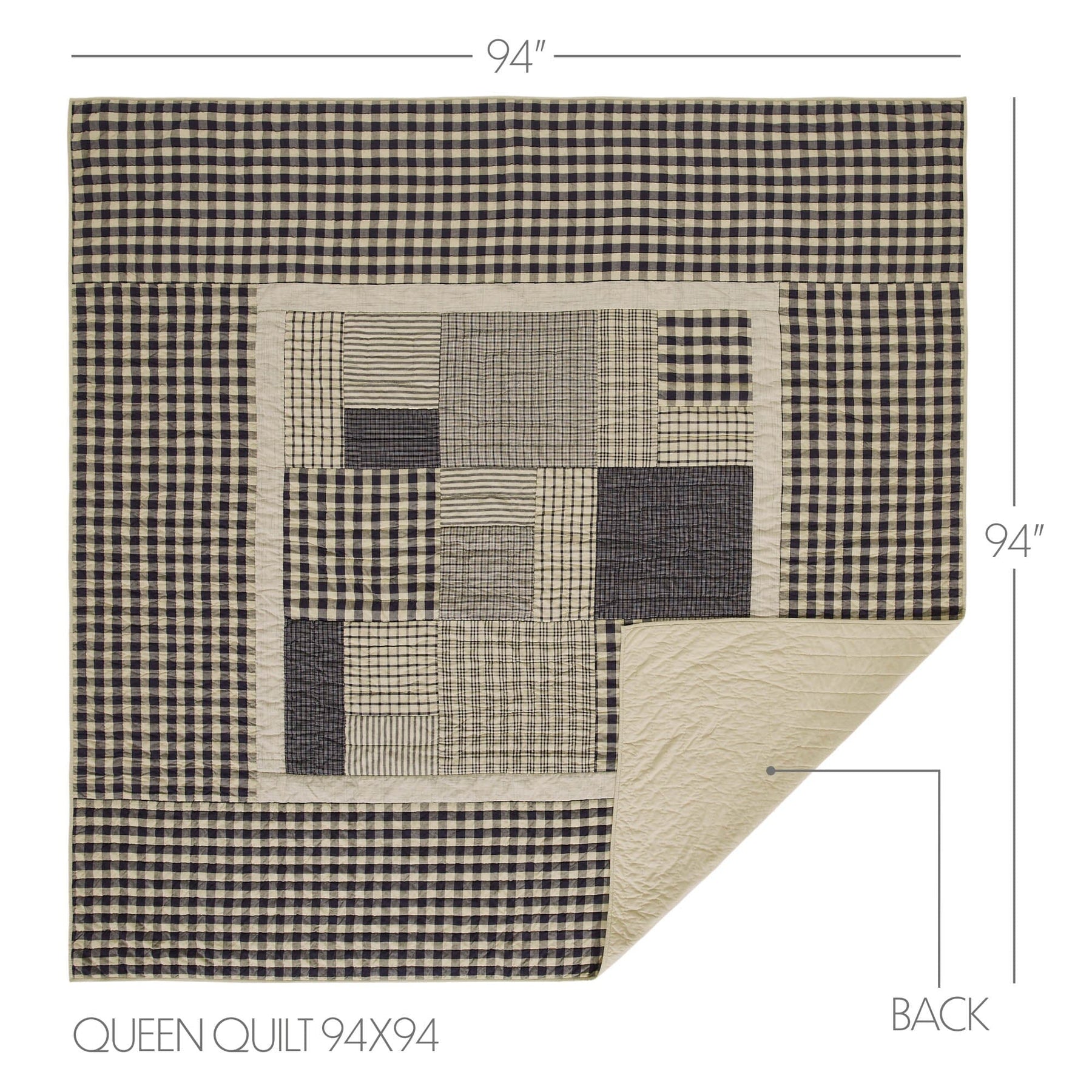 94"

94"

BACK

QUEEN QUILT 94X94