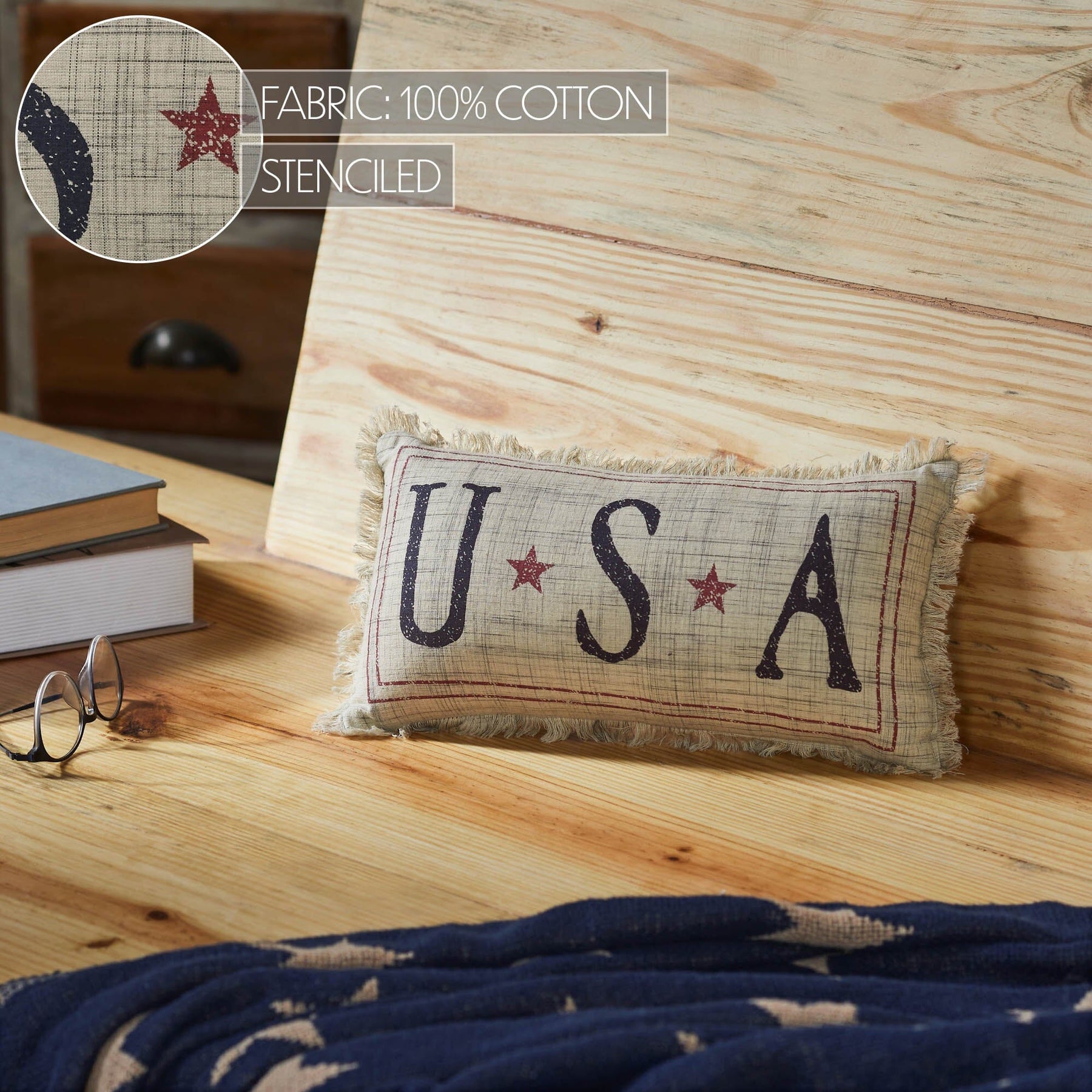 FABRIC: 100% COTTON

STENCILED

U S A