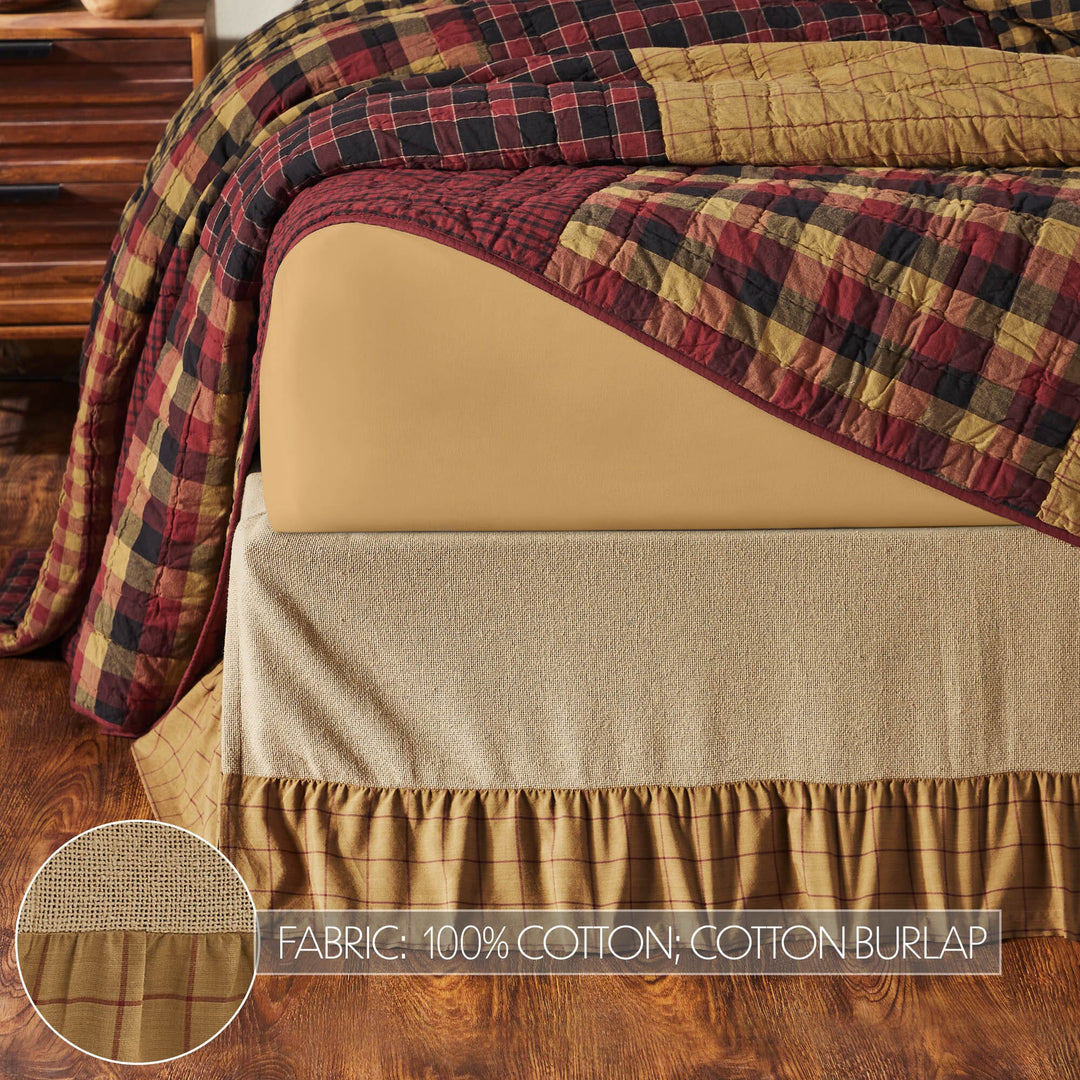 FABRIC: 100% COTTON; COTTON BURLAP