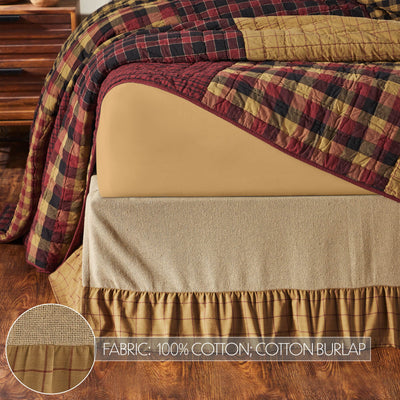 FABRIC: 100% COTTON; COTTON BURLAP