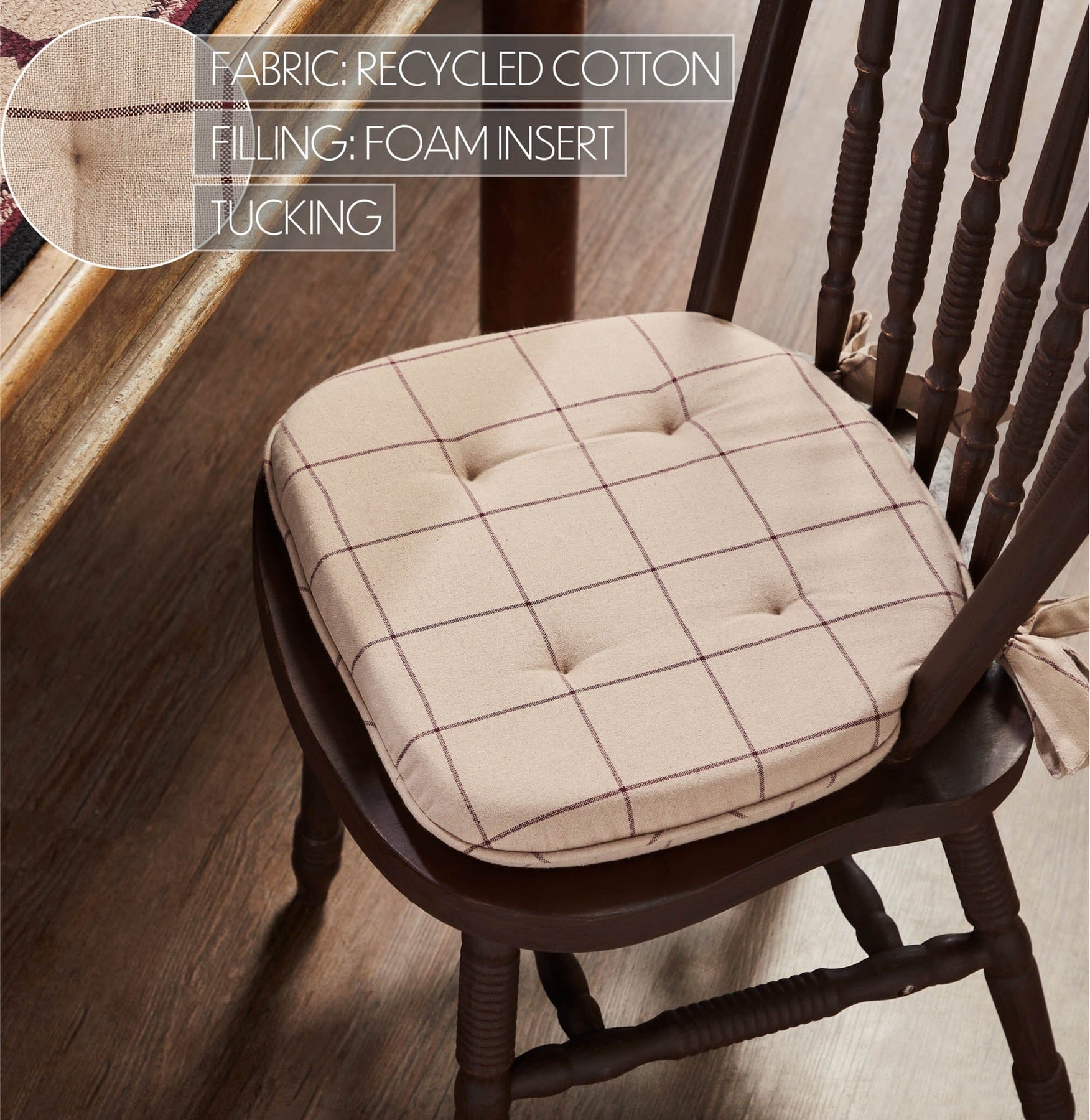 FABRIC: RECYCLED COTTON
FILLING: FOAM INSERT
TUCKING