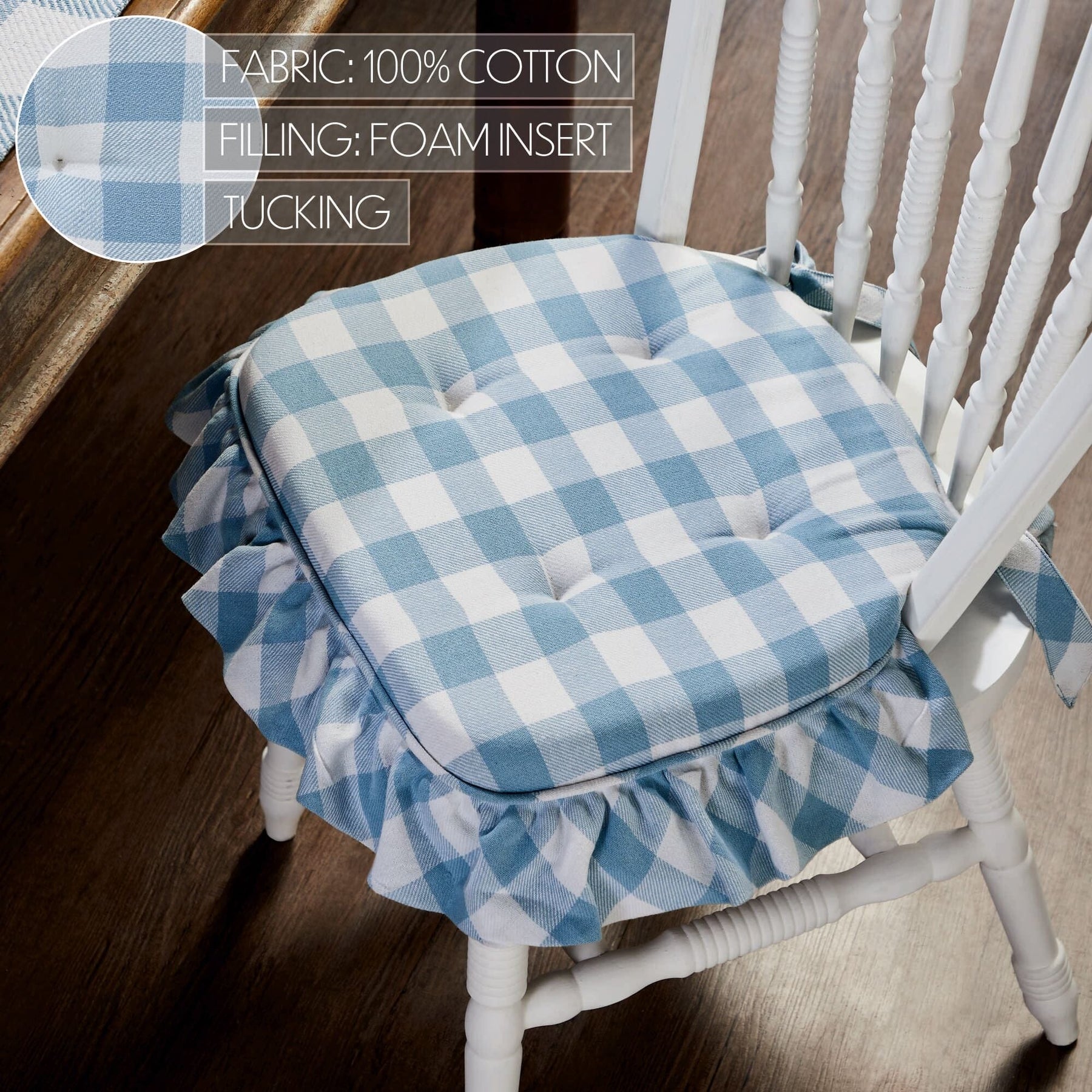 FABRIC: 100% COTTON

FILLING: FOAM INSERT

TUCKING