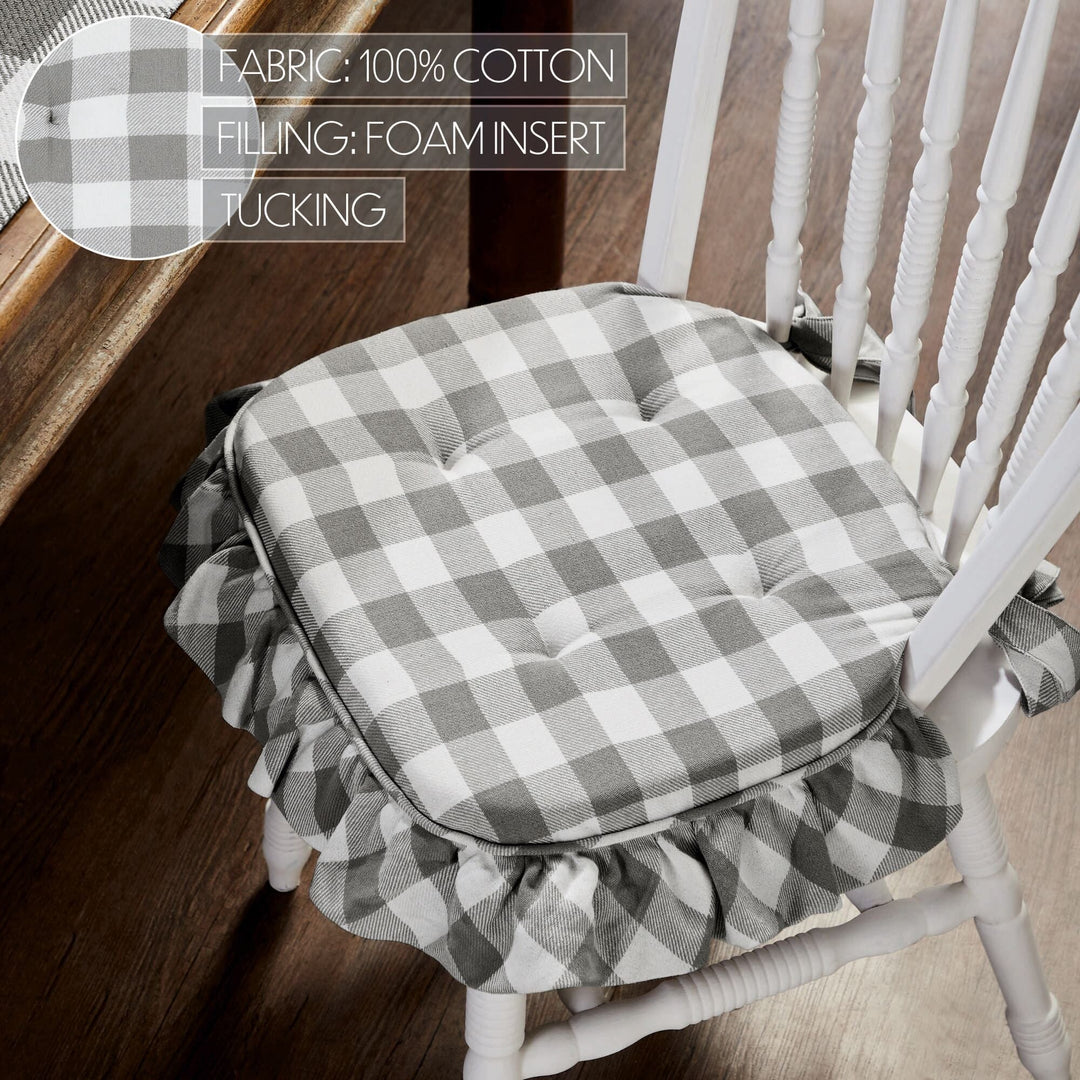 FABRIC: 100% COTTON
FILLING: FOAM INSERT
TUCKING