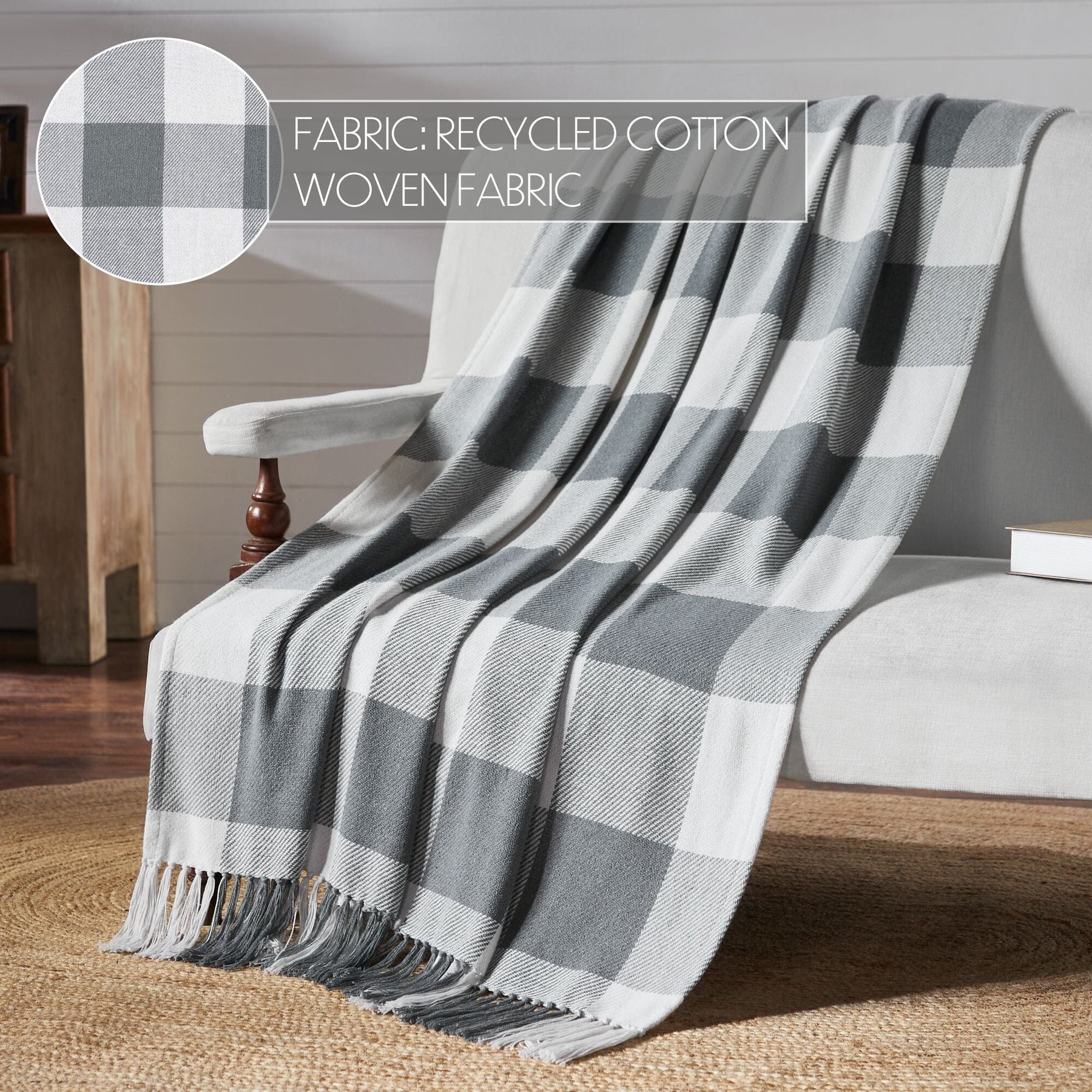 FABRIC: RECYCLED COTTON
WOVEN FABRIC